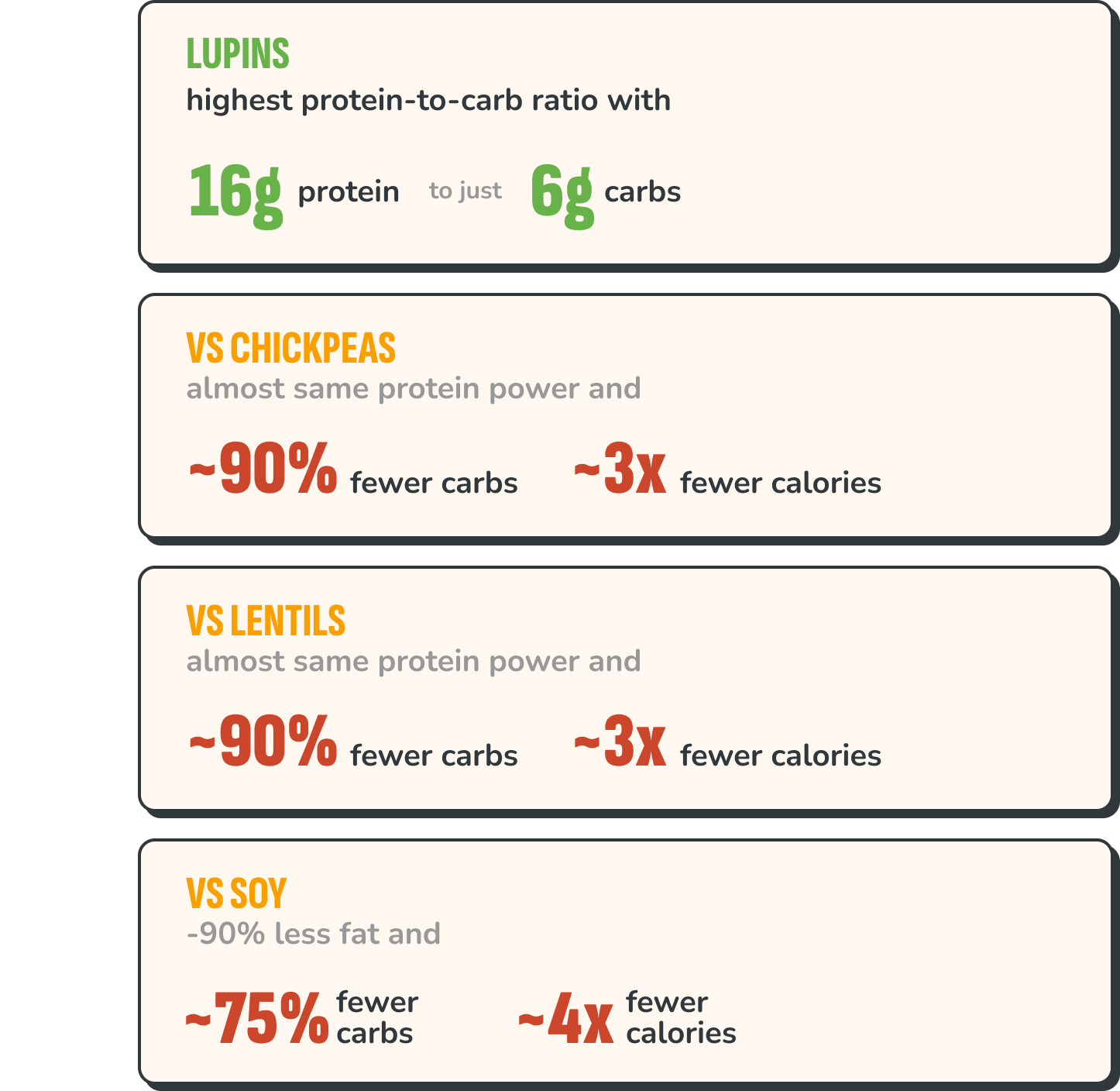 LUPINS
highest protein-to-carb ratio with

16g protein to just 6g carbs

VS CHICKPEAS
almost same protein power and

~90% fewer carbs ~3x fewer calories

VS LENTILS
almost same protein power and

~90% fewer carbs ~3x fewer calories

VS SOY
-90% less fat and

~75% fewer carbs ~4x fewer calories